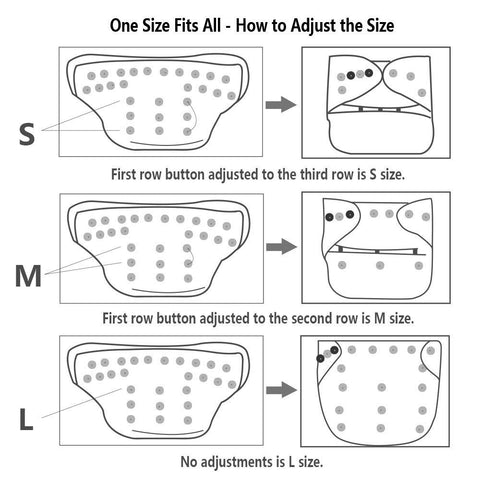 One Size Fits All - How to Adjust the Size

S

First row button adjusted to the third row is S size.

M

First row button adjusted to the second row is M size.

L

No adjustments is L size.