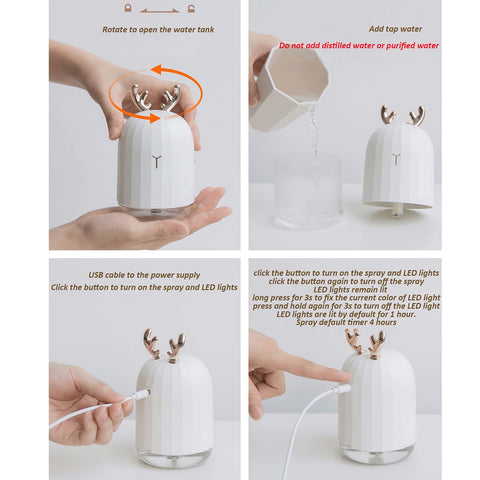 Rotate to open the water tank

Add tap water
Do not add distilled water or purified water

USB cable to the power supply
Click the button to turn on the spray and LED lights

click the button to turn on the spray and LED lights
click the button again to turn off the spray
LED lights remain lit
long press for 3s to fix the current color of LED light
press and hold again for 3s to turn off the LED light
LED lights are lit by default for 1 hour.
Spray default timer 4 hours